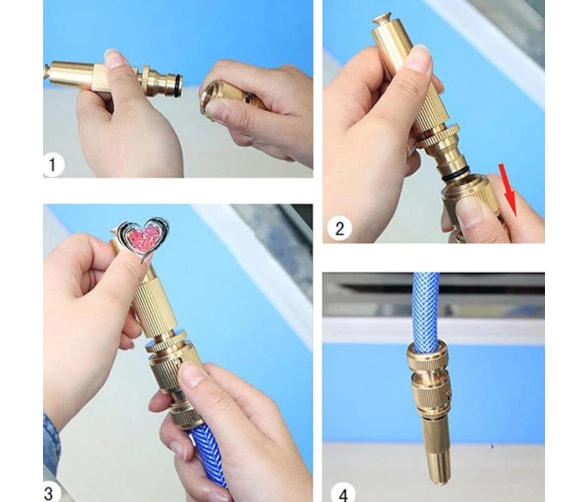 1
2
3
4