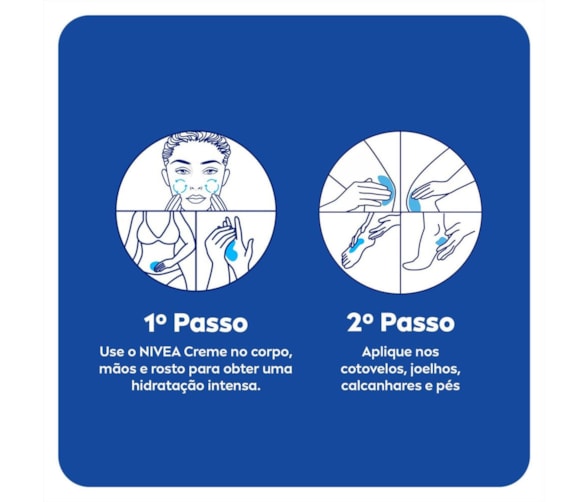 1º Passo
Use o NIVEA Creme no corpo, mãos e rosto para obter uma hidratação intensa.

2º Passo
Aplique nos cotovelos, joelhos, calcanhares e pés