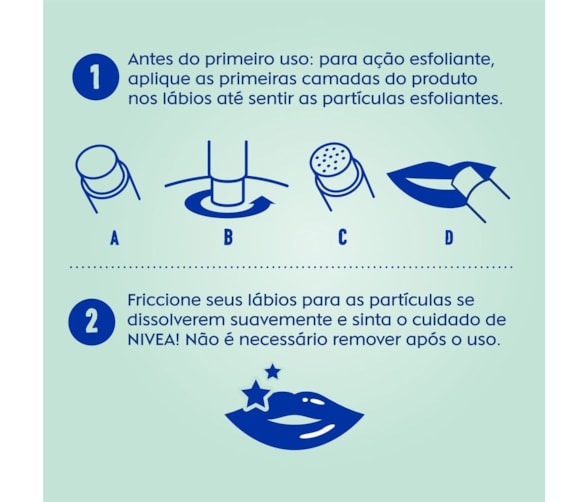 1 Antes do primeiro uso: para ação esfoliante, aplique as primeiras camadas do produto nos lábios até sentir as partículas esfoliantes.

A B C D

2 Friccione seus lábios para as partículas se dissolverem suavemente e sinta o cuidado de NIVEA! Não é necessário remover após o uso.