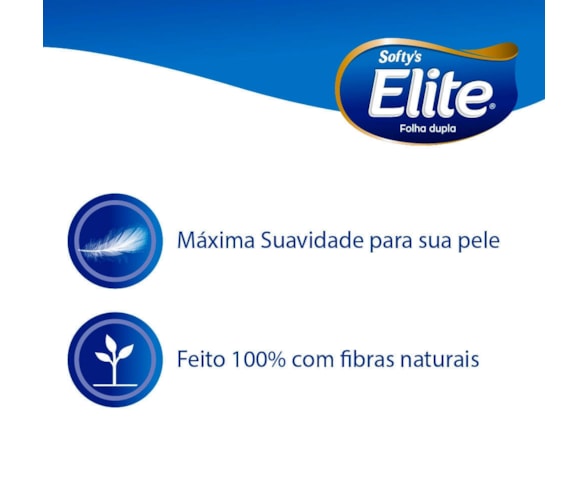 Softy's
Elite®
Folha dupla

Máxima Suavidade para sua pele

Feito 100% com fibras naturais