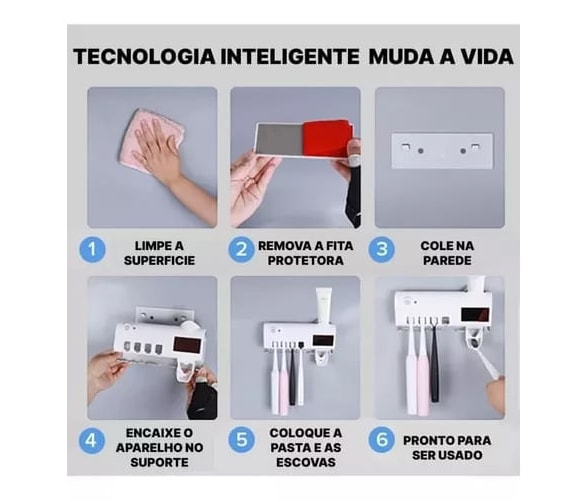 TECNOLOGIA INTELIGENTE MUDA A VIDA

1 LIMPE A SUPERFICIE

2 REMOVA A FITA PROTETORA

3 COLE NA PAREDE

4 ENCAIXE O APARELHO NO SUPORTE

5 COLOQUE A PASTA E AS ESCOVAS

6 PRONTO PARA SER USADO