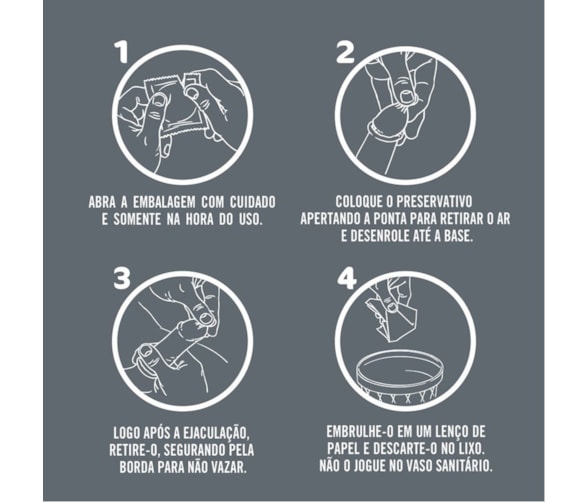 1

ABRA A EMBALAGEM COM CUIDADO E SOMENTE NA HORA DO USO.

2

COLOQUE O PRESERVATIVO APERTANDO A PONTA PARA RETIRAR O AR E DESENROLE ATÉ A BASE.

3

LOGO APÓS A EJACULAÇÃO, RETIRE-O, SEGURANDO PELA BORDA PARA NÃO VAZAR.

4

EMBRULHE-O EM UM LENÇO DE PAPEL E DESCARTE-O NO LIXO. NÃO O JOGUE NO VASO SANITÁRIO.