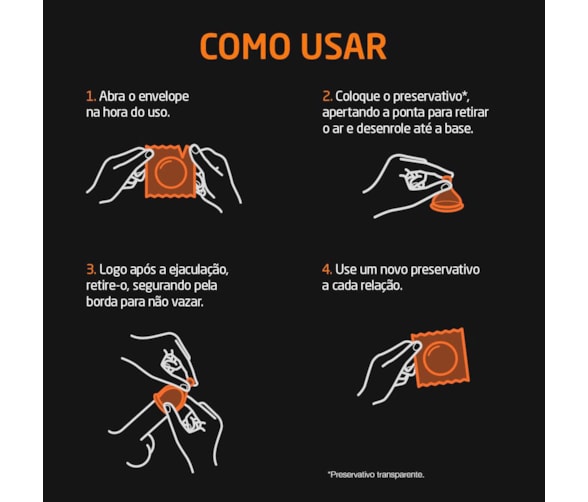 COMO USAR

1. Abra o envelope na hora do uso.

2. Coloque o preservativo*, apertando a ponta para retirar o ar e desenrole até a base.

3. Logo após a ejaculação, retire-o, segurando pela borda para não vazar.

4. Use um novo preservativo a cada relação.

*Preservativo transparente.