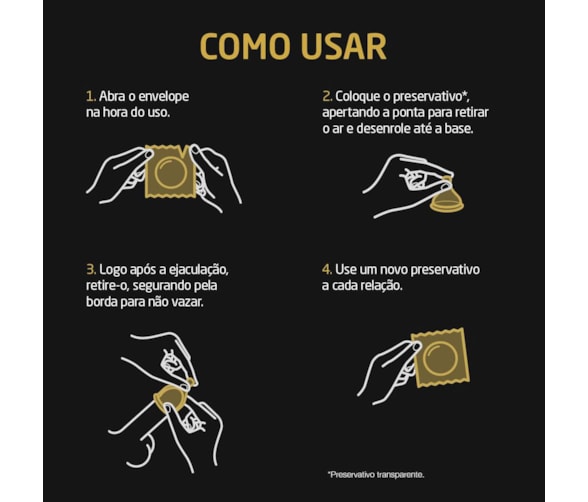 COMO USAR

1. Abra o envelope na hora do uso.

2. Coloque o preservativo*, apertando a ponta para retirar o ar e desenrole até a base.

3. Logo após a ejaculação, retire-o, segurando pela borda para não vazar.

4. Use um novo preservativo a cada relação.

*Preservativo transparente.