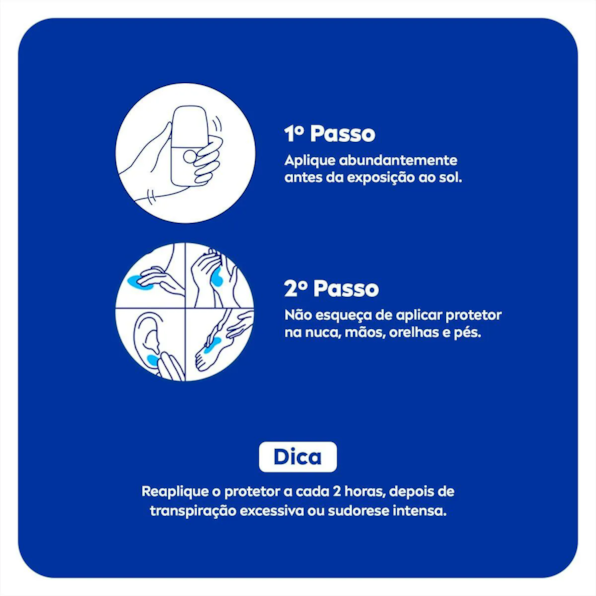 1º Passo

Aplique abundantemente antes da exposição ao sol.

2º Passo

Não esqueça de aplicar protetor na nuca, mãos, orelhas e pés.

Dica

Reaplique o protetor a cada 2 horas, depois de transpiração excessiva ou sudorese intensa.