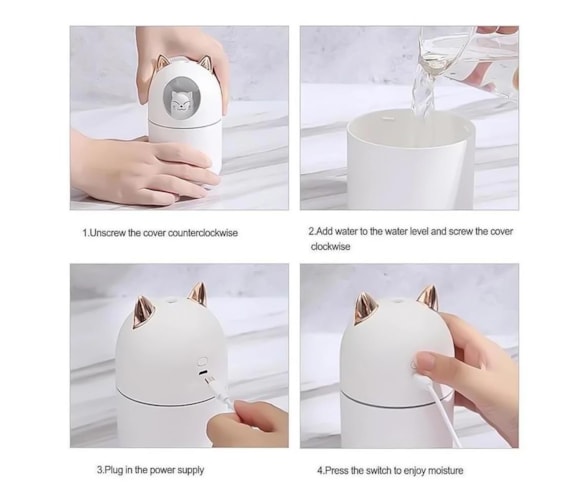 1.Unscrew the cover counterclockwise

2.Add water to the water level and screw the cover clockwise

3.Plug in the power supply

4.Press the switch to enjoy moisture